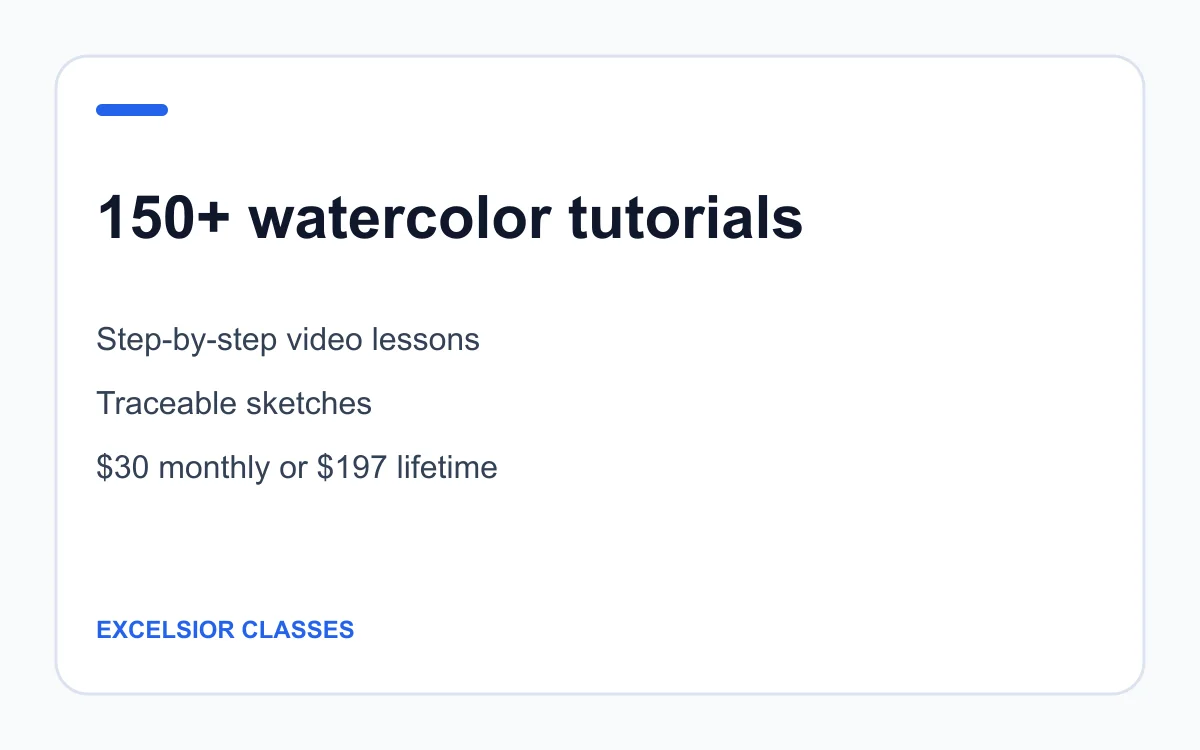 150+ watercolor tutorials

Step-by-step video lessons

Traceable sketches

\$30 monthly or \$197 lifetime

EXCELSIOR CLASSES