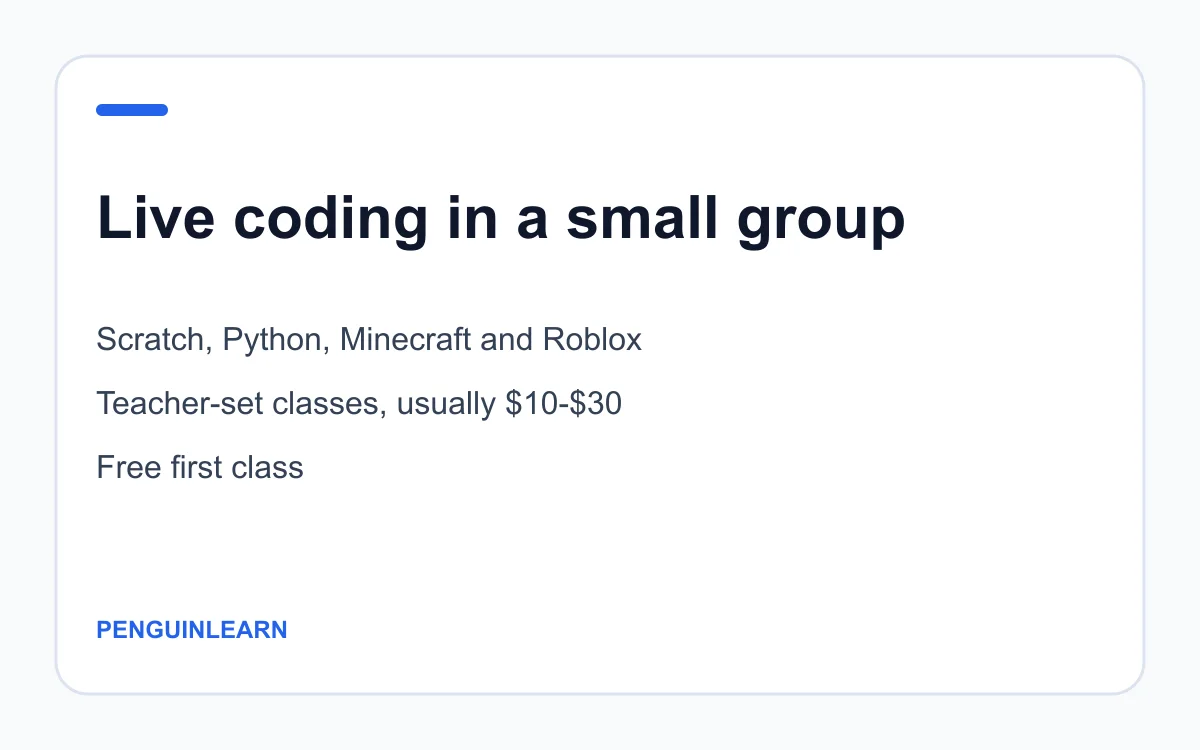 Live coding in a small group

Scratch, Python, Minecraft and Roblox

Teacher-set classes, usually $10-$30

Free first class

PENGUINLEARN